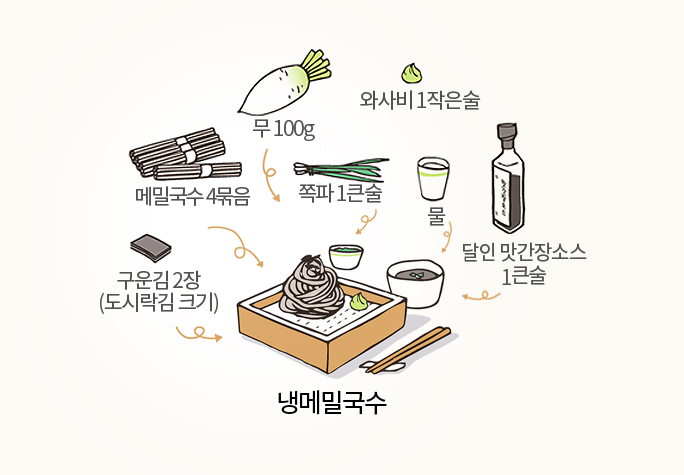 와사비 1작은술

무 100g

메밀국수 4묶음

쪽파 1큰술

물

달인 맛간장소스 1큰술

구운김 2장 (도시락김 크기)

냉메밀국수